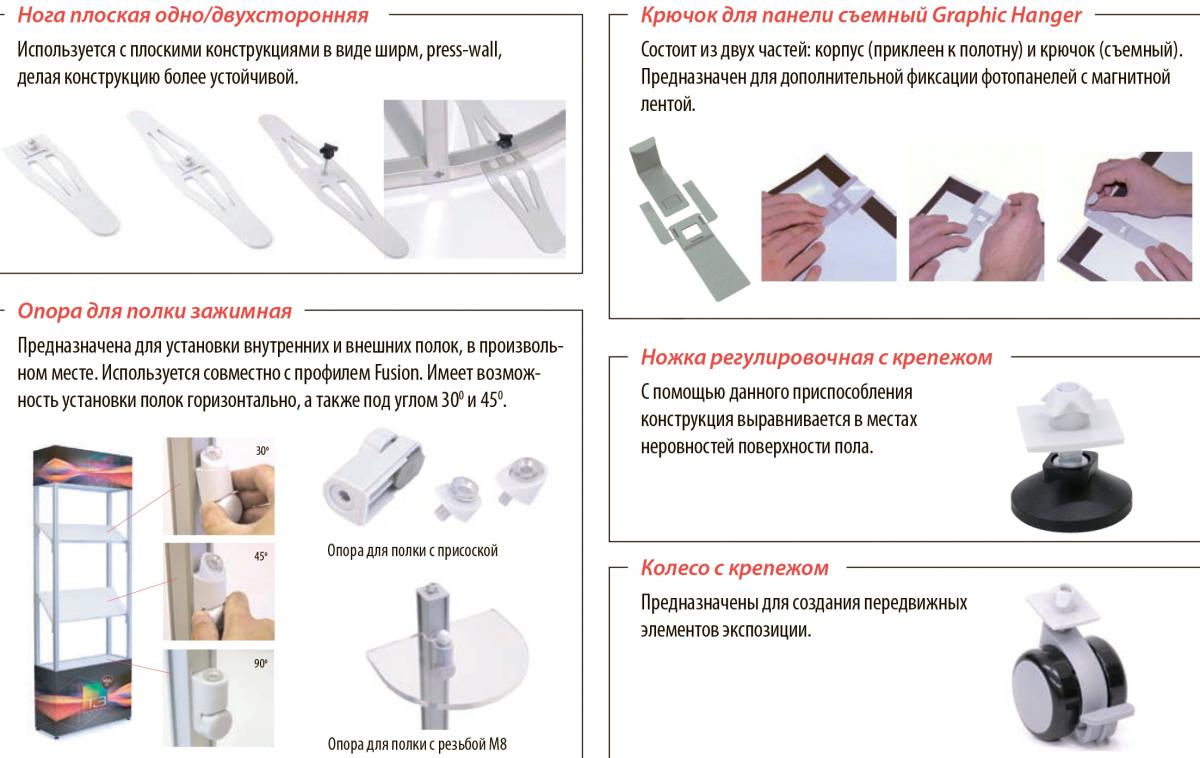 Нога плоская одно/двухсторонняя

Используется с плоскими конструкциями в виде ширм, press-wall, делая конструкцию более устойчивой.

Опора для полки зажимная

Предназначена для установки внутренних и внешних полок, в произвольном месте. Используется совместно с профилем Fusion. Имеет возможность установки полок горизонтально, а также под углом $30^0$ и $45^0$.

30°

45°

90°

Опора для полки с присоской

Опора для полки с резьбой М8

Крючок для панели съемный Graphic Hanger

Состоит из двух частей: корпус (приклеен к полотну) и крючок (съемный). Предназначен для дополнительной фиксации фотопанелей с магнитной лентой.

Ножка регулировочная с крепежом

С помощью данного приспособления конструкция выравнивается в местах неровностей поверхности пола.

Колесо с крепежом

Предназначены для создания передвижных элементов экспозиции.